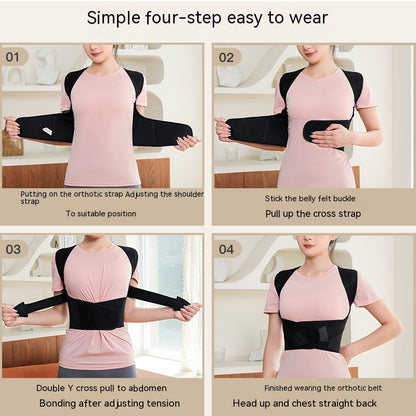 Simple four-step easy to wear

01

Putting on the orthotic strap Adjusting the shoulder strap

To suitable position

02

Stick the belly felt buckle

Pull up the cross strap

03

Double Y cross pull to abdomen

Bonding after adjusting tension

04

Finished wearing the orthotic belt

Head up and chest straight back