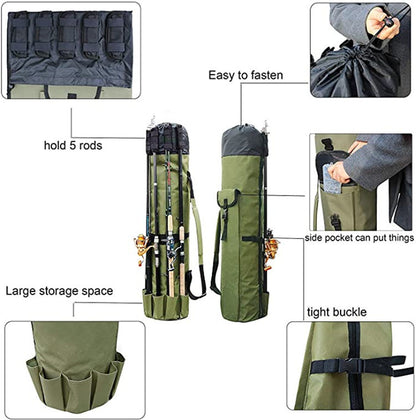 Easy to fasten

hold 5 rods

side pocket can put things

Large storage space

tight buckle